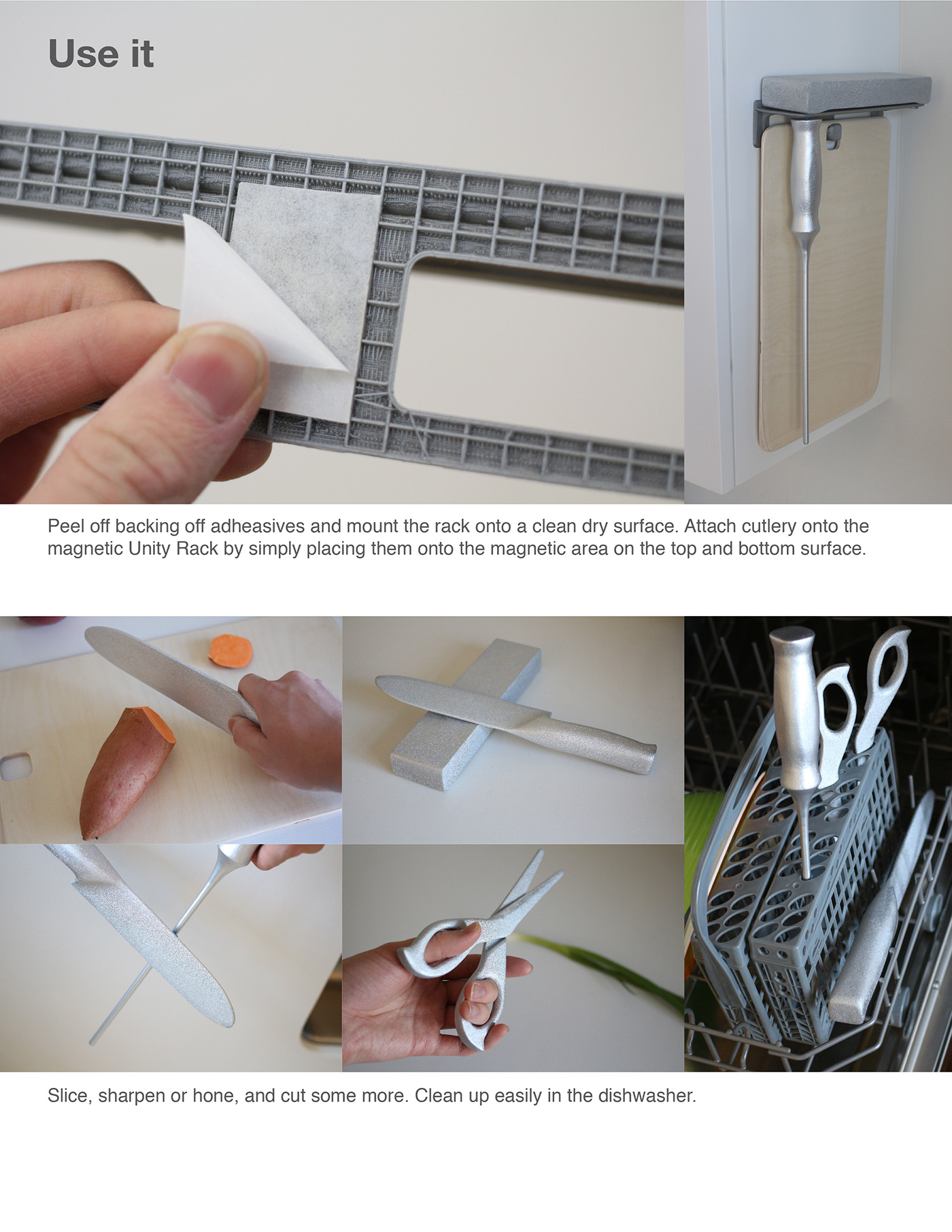 Use it

Peel off backing off adheasives and mount the rack onto a clean dry surface. Attach cutlery onto the magnetic Unity Rack by simply placing them onto the magnetic area on the top and bottom surface.

Slice, sharpen or hone, and cut some more. Clean up easily in the dishwasher.